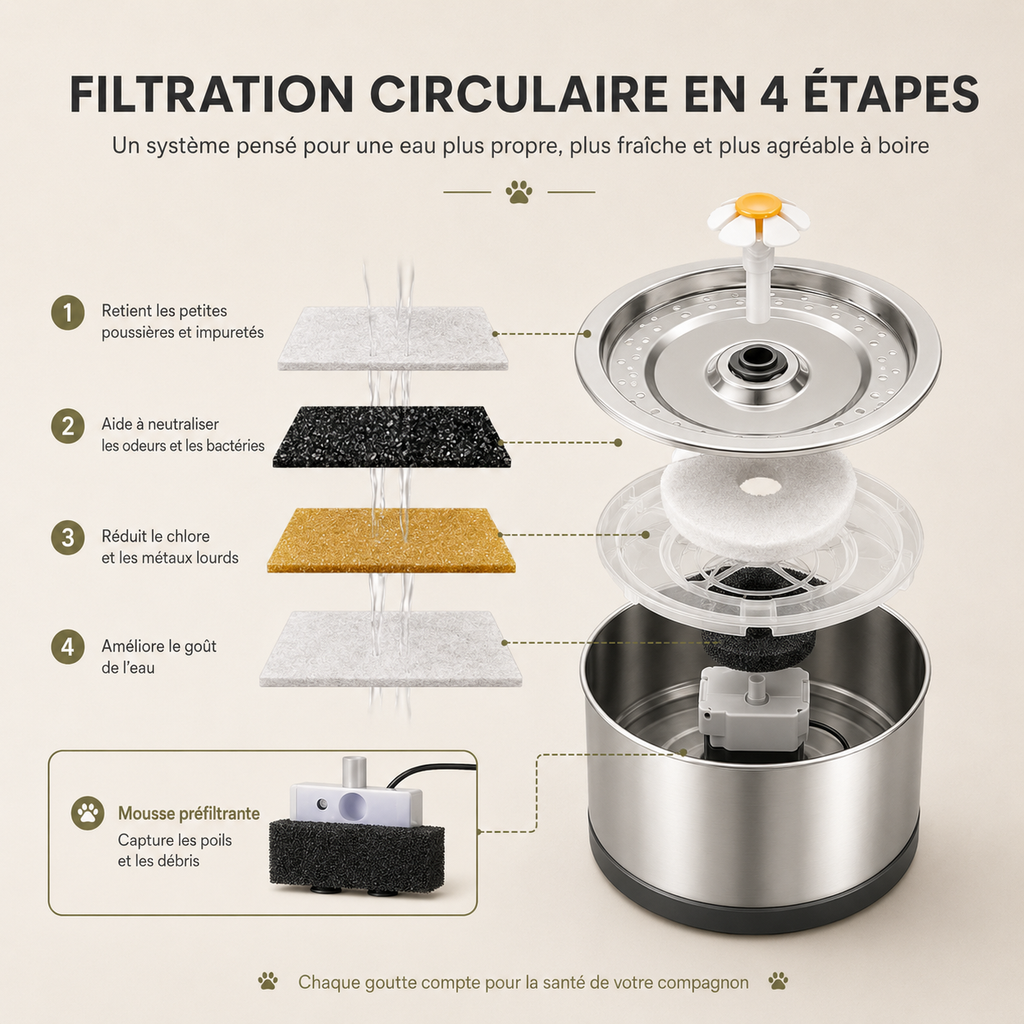 FILTRATION CIRCULAIRE EN 4 ÉTAPES

Un système pensé pour une eau plus propre, plus fraîche et plus agréable à boire

1 Retient les petites poussières et impuretés

2 Aide à neutraliser les odeurs et les bactéries

3 Réduit le chlore et les métaux lourds

4 Améliore le goût de l'eau

Mousse préfiltrante
Capture les poils et les débris

Chaque goutte compte pour la santé de votre compagnon